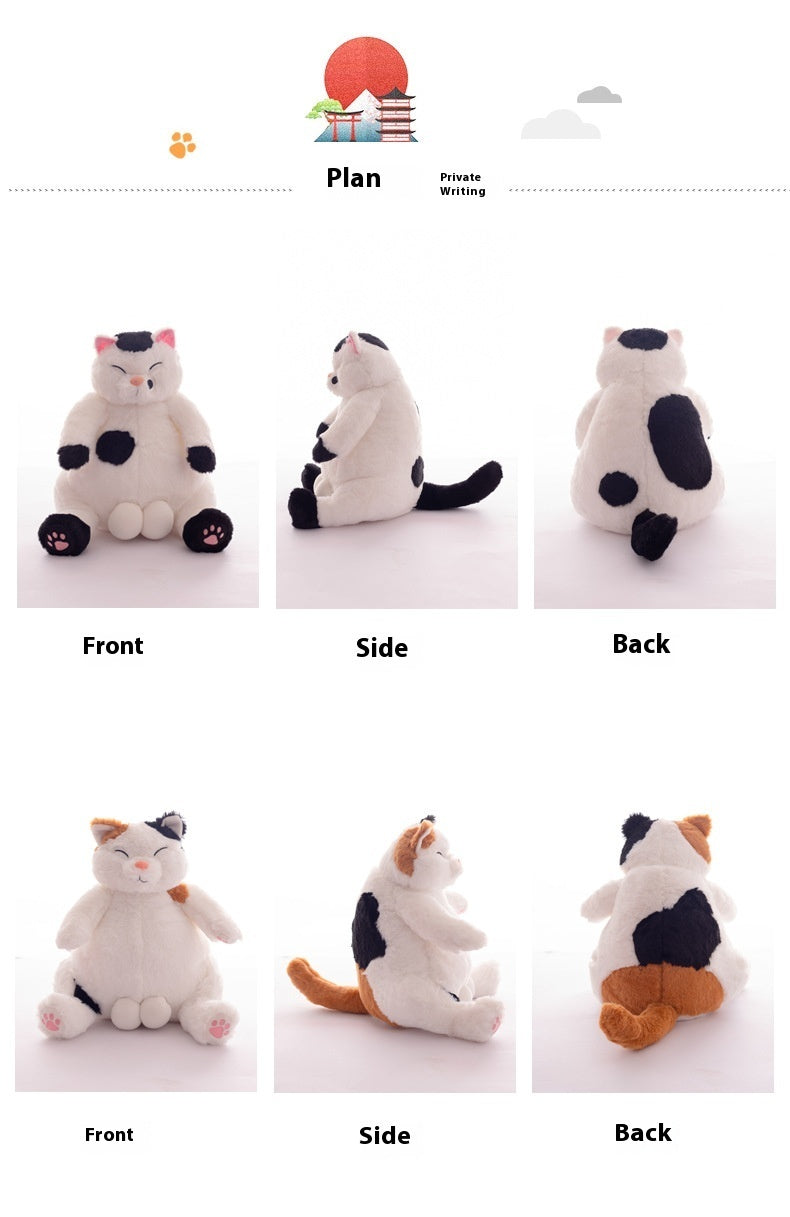 Plan

Private Writing

Front

Side

Back

Front

Side

Back