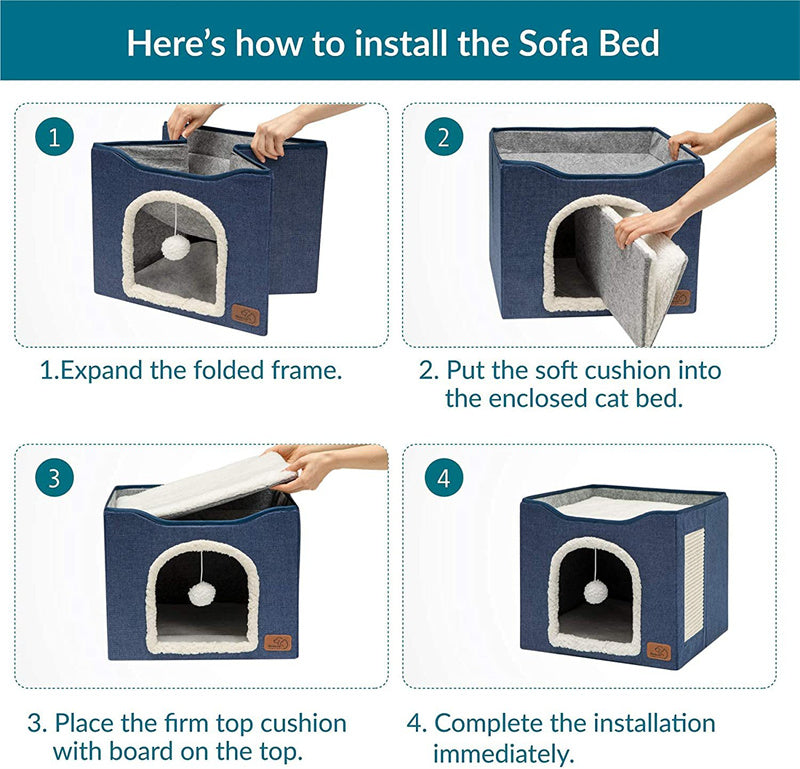 Here's how to install the Sofa Bed

1

1.Expand the folded frame.

2

2. Put the soft cushion into the enclosed cat bed.

3

3. Place the firm top cushion with board on the top.

4

4. Complete the installation immediately.